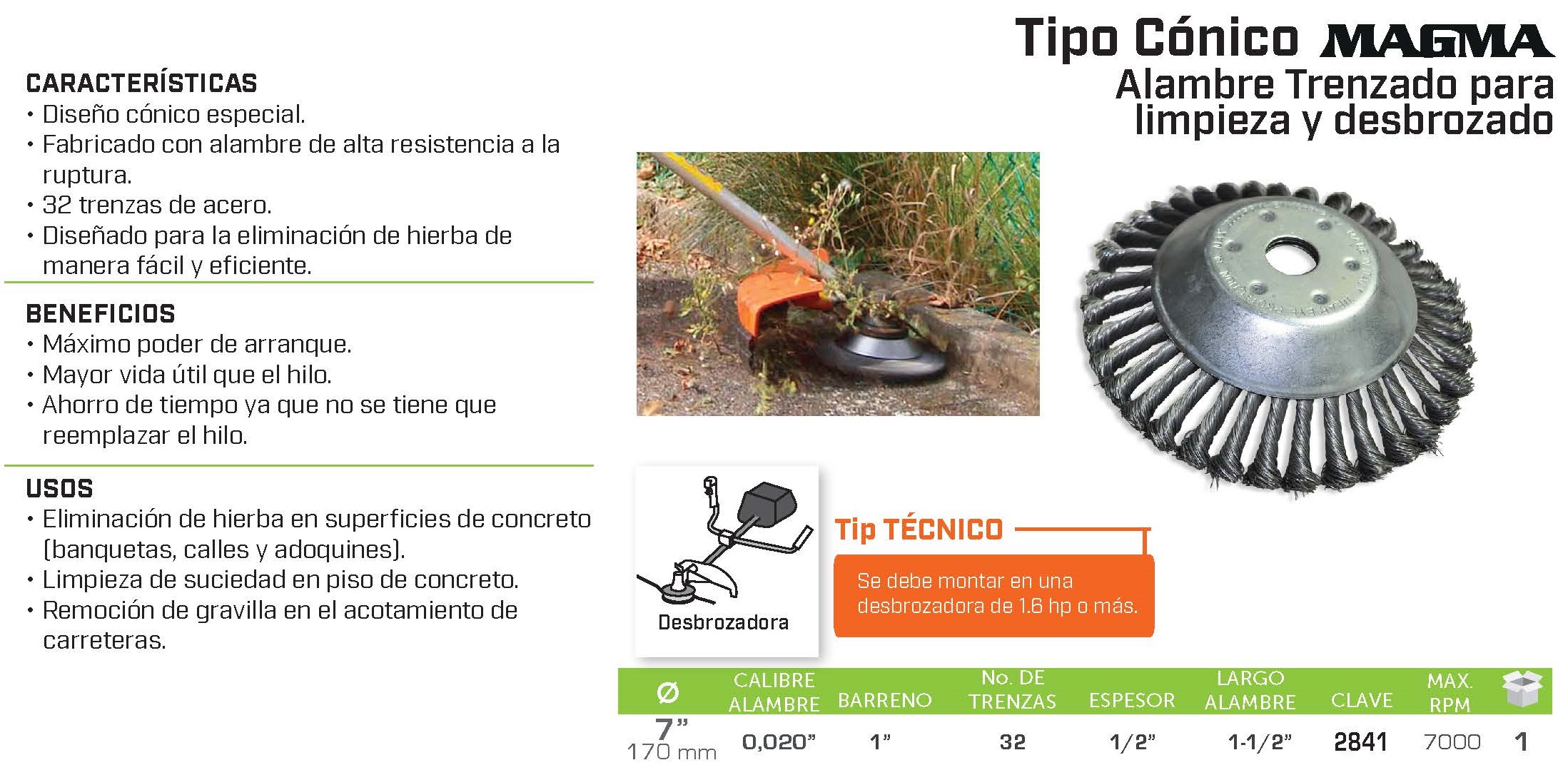 Tipo Cónico MAGMA
Alambre Trenzado para limpieza y desbrozado

CARACTERÍSTICAS
• Diseño cónico especial.
• Fabricado con alambre de alta resistencia a la ruptura.
• 32 trenzas de acero.
• Diseñado para la eliminación de hierba de manera fácil y eficiente.

BENEFICIOS
• Máximo poder de arranque.
• Mayor vida útil que el hilo.
• Ahorro de tiempo ya que no se tiene que reemplazar el hilo.

USOS
• Eliminación de hierba en superficies de concreto (banquetas, calles y adoquines).
• Limpieza de suciedad en piso de concreto.
• Remoción de gravilla en el acotamiento de carreteras.

Desbrozadora

Tip TÉCNICO
Se debe montar en una desbrozadora de 1.6 hp o más.

| Ø | CALIBRE ALAMBRE | BARRENO | No. DE TRENZAS | ESPESOR | LARGO ALAMBRE | CLAVE | MAX. RPM | |
|---|---|---|---|---|---|---|---|---|
| 7" 170 mm | 0,020" | 1" | 32 | 1/2" | 1-1/2" | 2841 | 7000 | 1 |